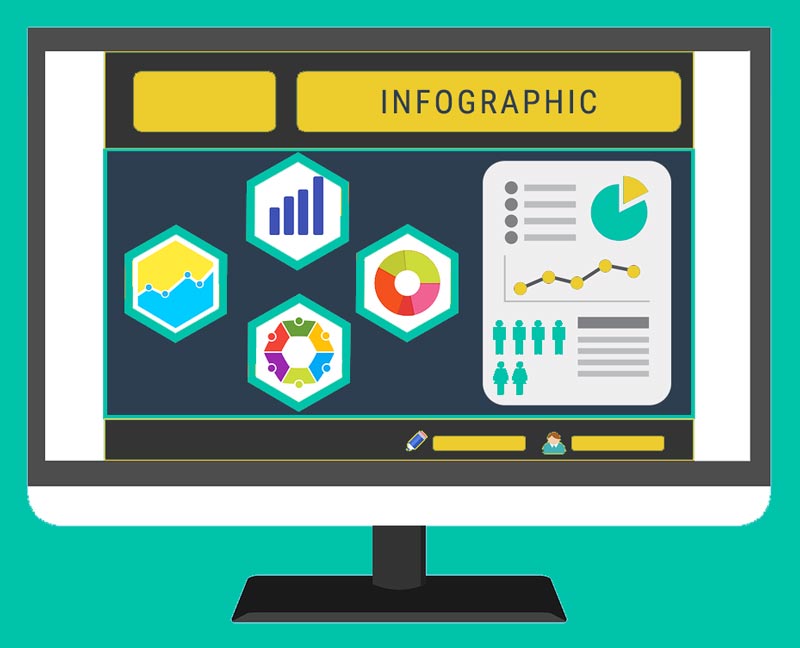 INFOGRAPHIC